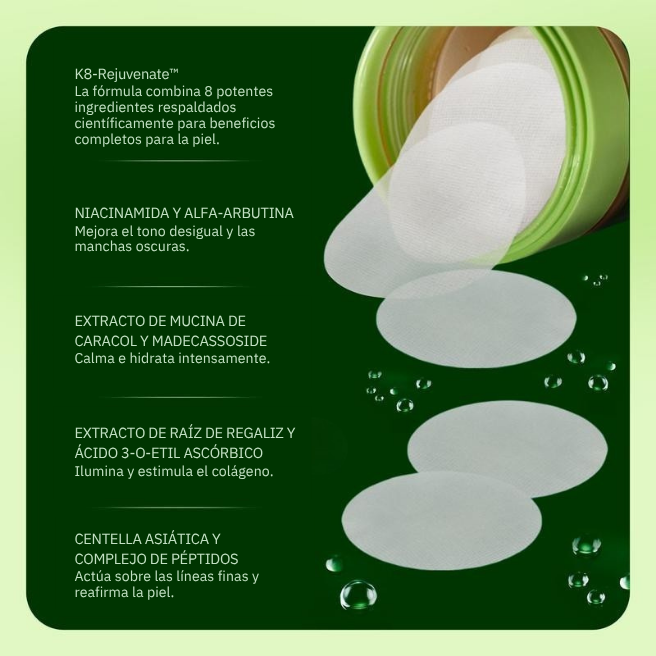 K8-Rejuvenate™
La fórmula combina 8 potentes ingredientes respaldados científicamente para beneficios completos para la piel.

NIACINAMIDA Y ALFA-ARBUTINA
Mejora el tono desigual y las manchas oscuras.

EXTRACTO DE MUCINA DE CARACOL Y MADECASSOSIDE
Calma e hidrata intensamente.

EXTRACTO DE RAÍZ DE REGALIZ Y ÁCIDO 3-O-ETIL ASCÓRBICO
Ilumina y estimula el colágeno.

CENTELLA ASIÁTICA Y COMPLEJO DE PÉPTIDOS
Actúa sobre las líneas finas y reafirma la piel.